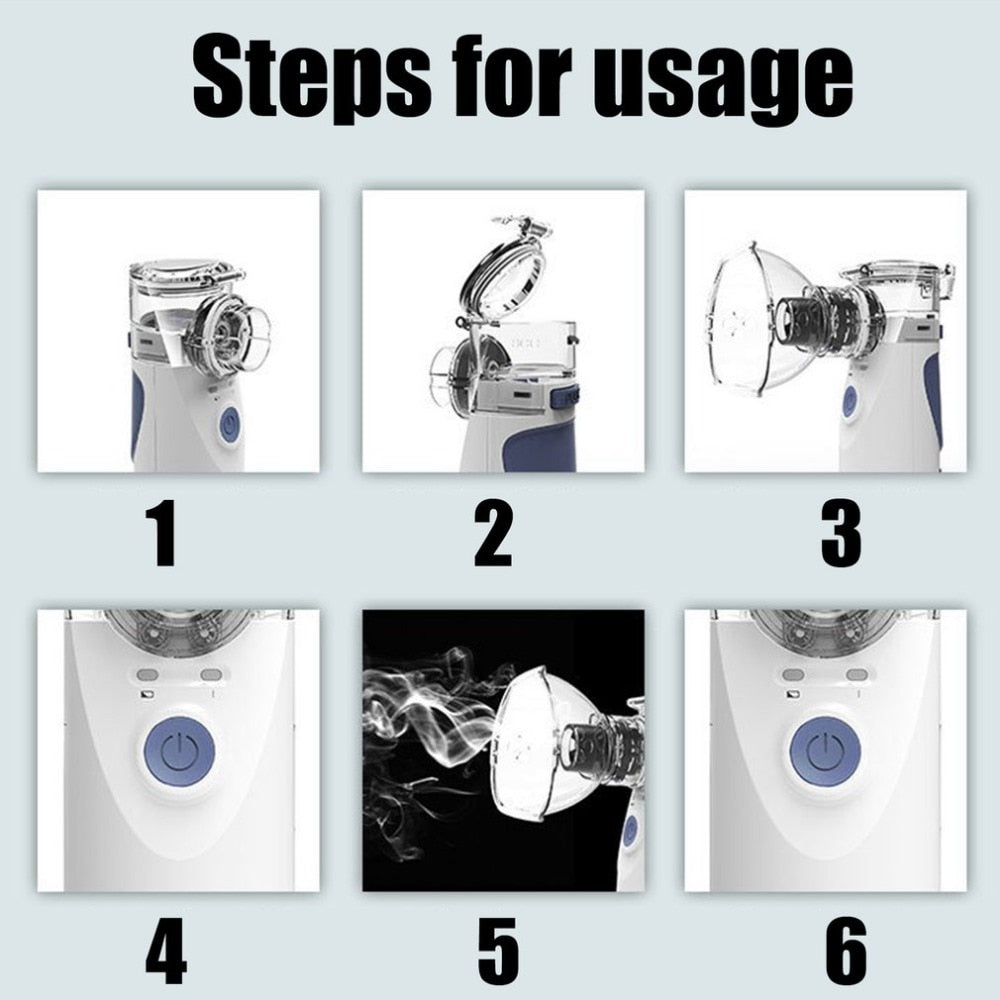 Steps for usage

1

2

3

4

5

6